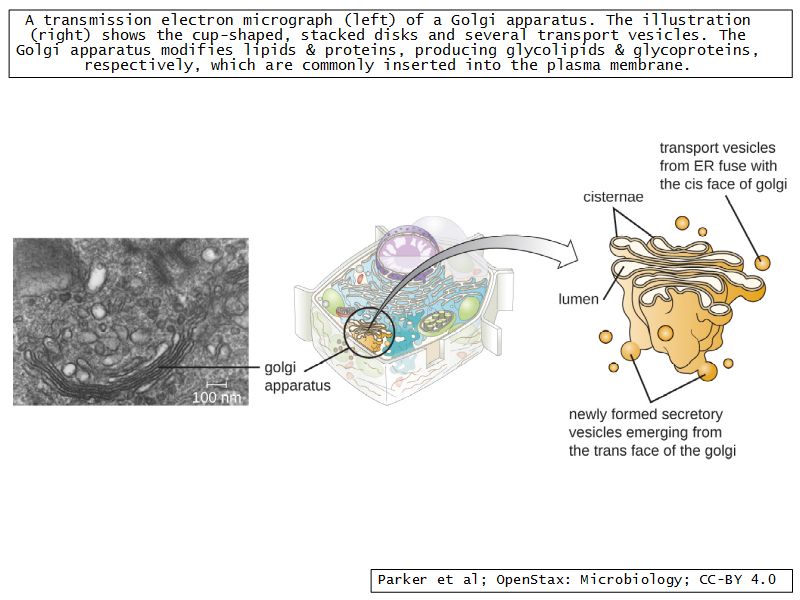 A transmission electron micrograph (left) of a Golgi apparatus. The illustration (right) shows the cup-shaped, stacked disks and several transport vesicles. The Golgi apparatus modifies lipids & proteins, producing glycolipids & glycoproteins, respectively, which are commonly inserted into the plasma membrane.

100 nm

golgi apparatus

cisternae

transport vesicles from ER fuse with the cis face of golgi

lumen

newly formed secretory vesicles emerging from the trans face of the golgi

Parker et al; OpenStax: Microbiology; CC-BY 4.0